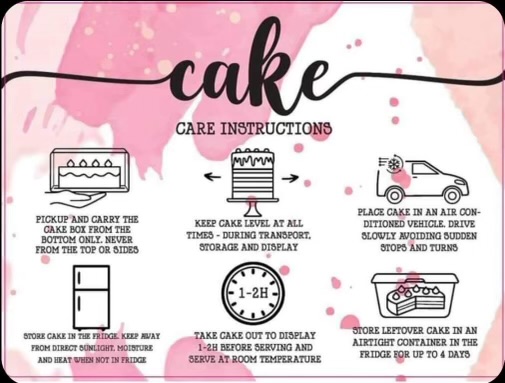 cake

CARE INSTRUCTIONS

PICKUP AND CARRY THE CAKE BOX FROM THE BOTTOM ONLY. NEVER FROM THE TOP OR SIDES

KEEP CAKE LEVEL AT ALL TIMES - DURING TRANSPORT, STORAGE AND DISPLAY

PLACE CAKE IN AN AIR CONDITIONED VEHICLE. DRIVE SLOWLY AVOIDING SUDDEN STOPS AND TURNS

STORE CAKE IN THE FRIDGE. KEEP AWAY FROM DIRECT SUNLIGHT, MOISTURE AND HEAT WHEN NOT IN FRIDGE

1-2H

TAKE CAKE OUT TO DISPLAY 1-2H BEFORE SERVING AND SERVE AT ROOM TEMPERATURE

STORE LEFTOVER CAKE IN AN AIRTIGHT CONTAINER IN THE FRIDGE FOR UP TO 4 DAYS